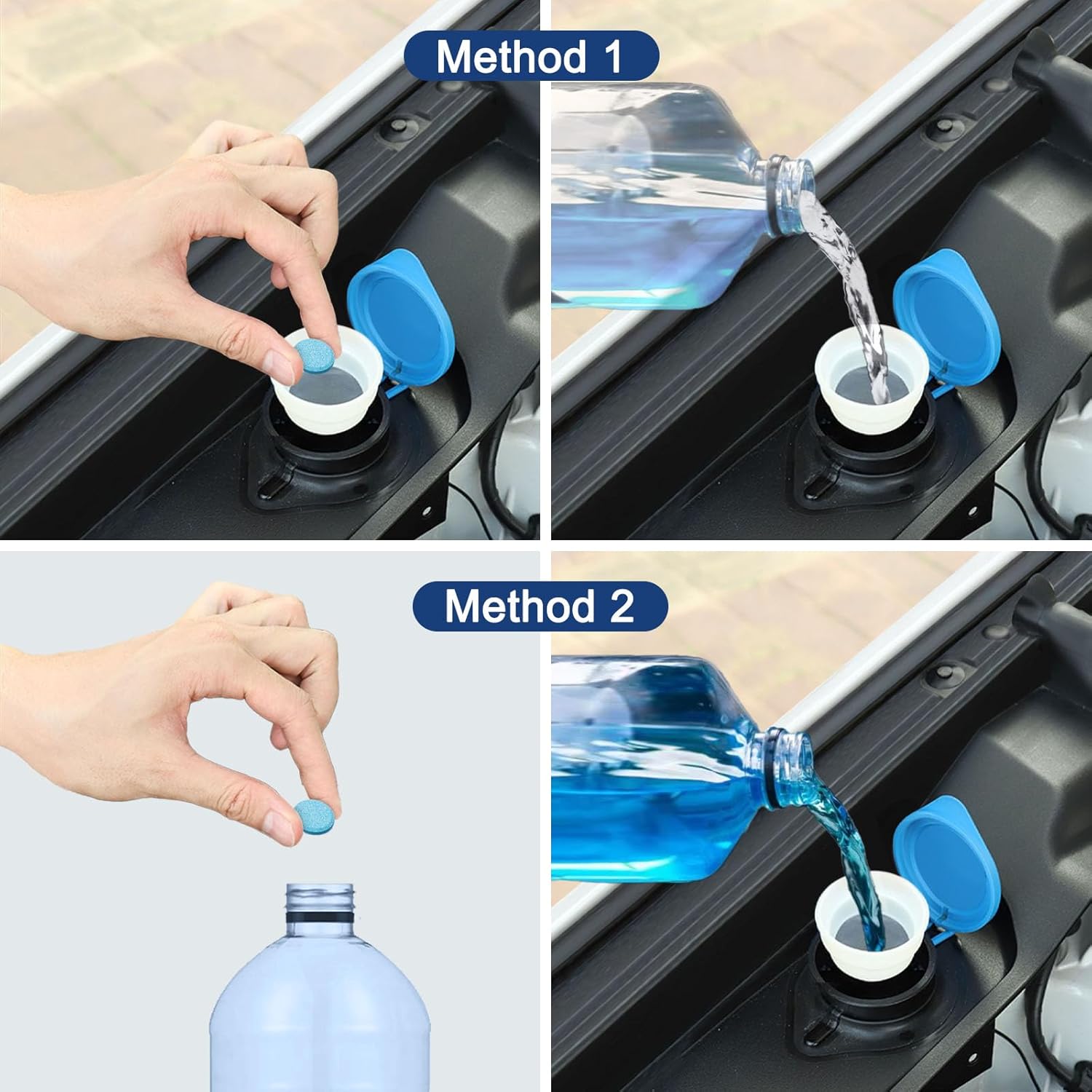 Method 1

Method 2