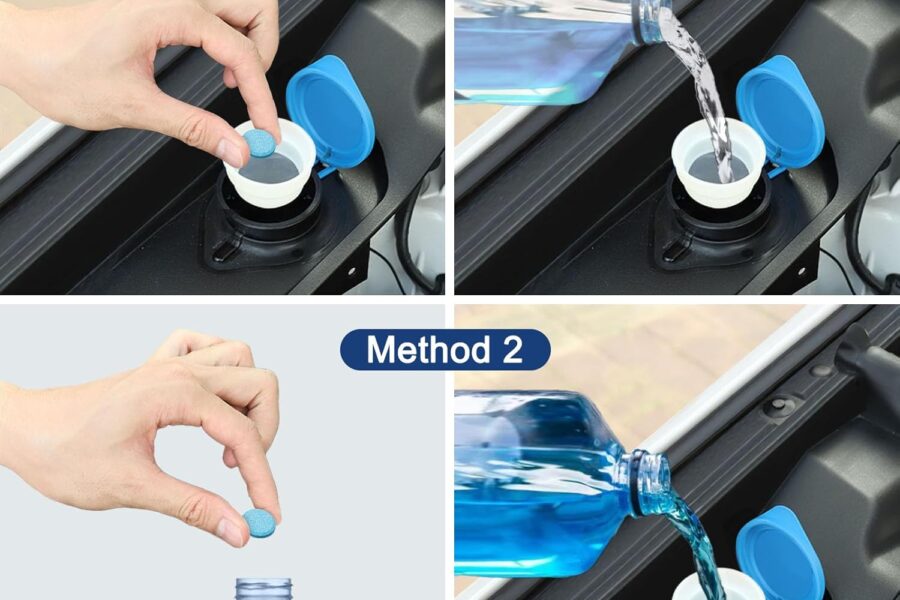 Method 2