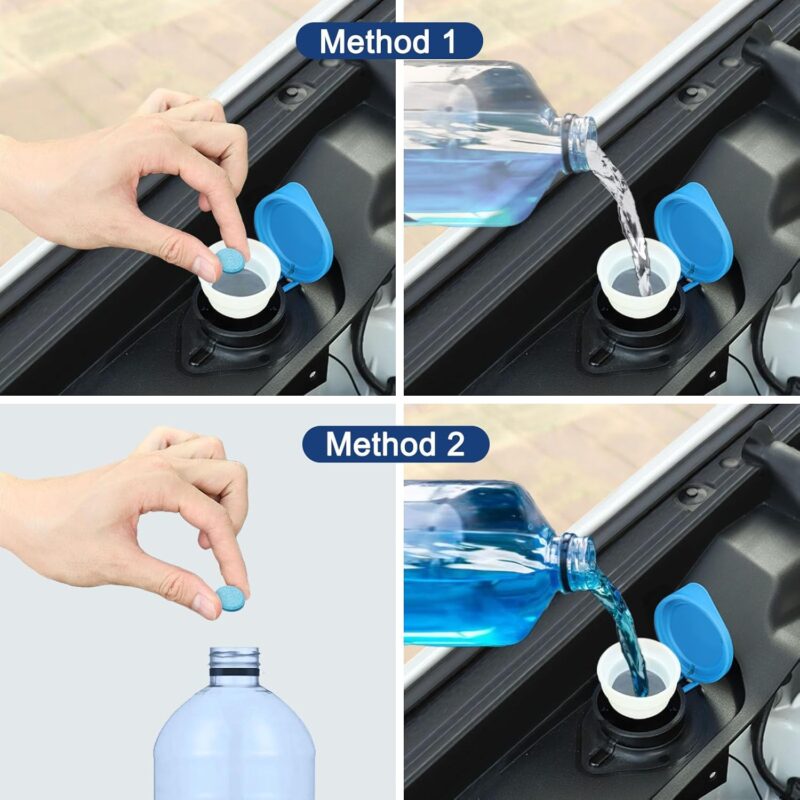 Method 1

Method 2