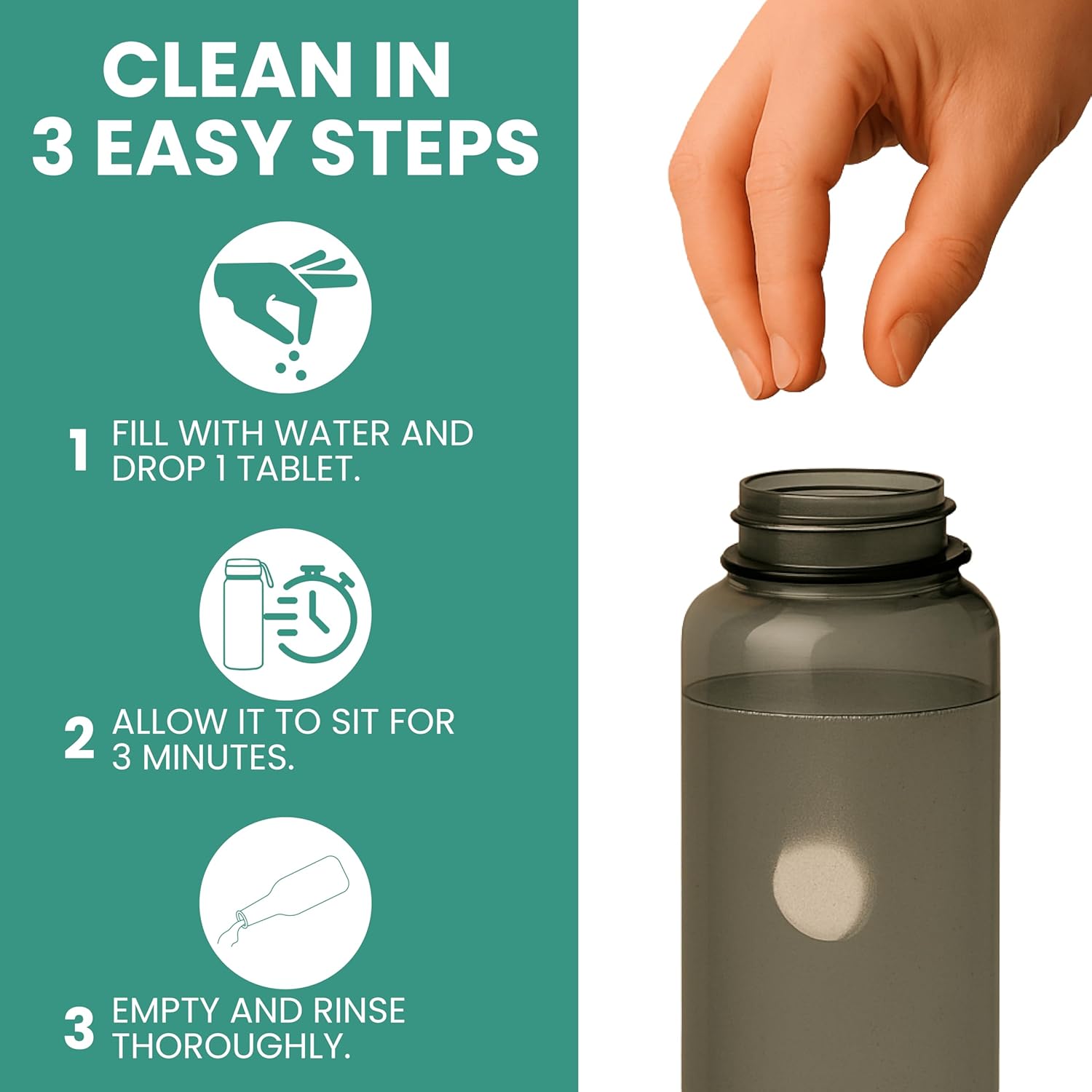 CLEAN IN
3 EASY STEPS

1 FILL WITH WATER AND DROP 1 TABLET.

2 ALLOW IT TO SIT FOR 3 MINUTES.

3 EMPTY AND RINSE THOROUGHLY.